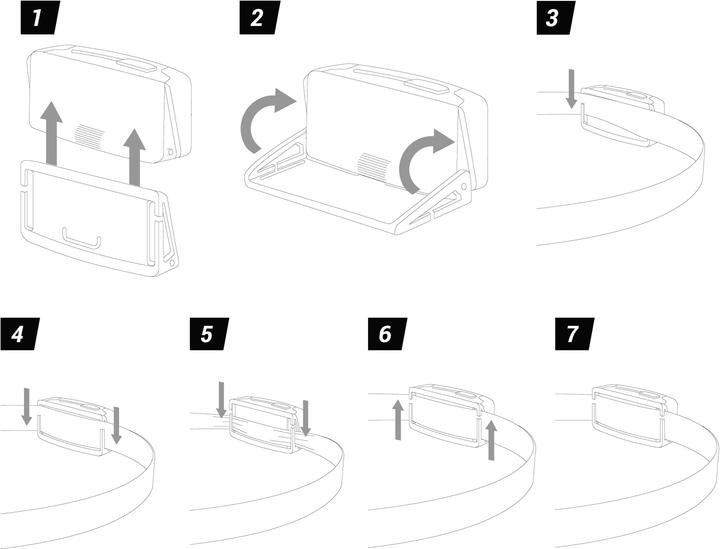 1

2

3

4

5

6

7