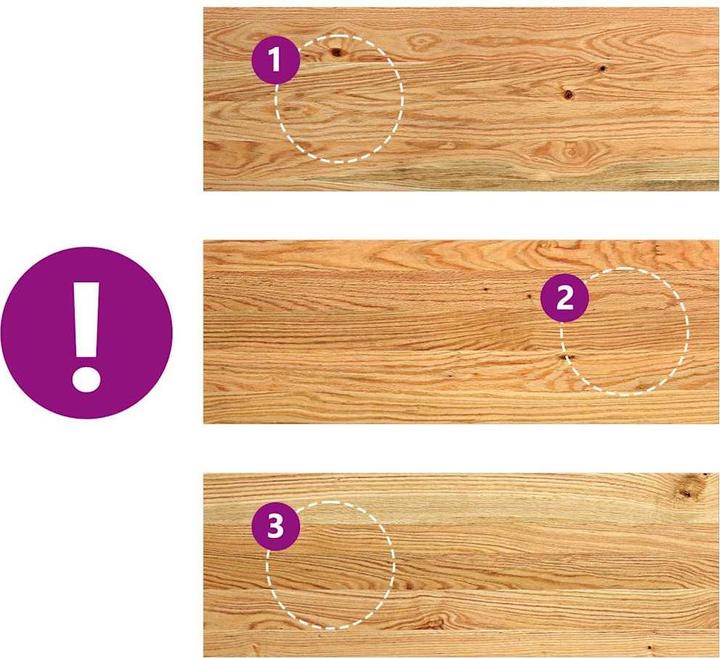 1

!

2

3