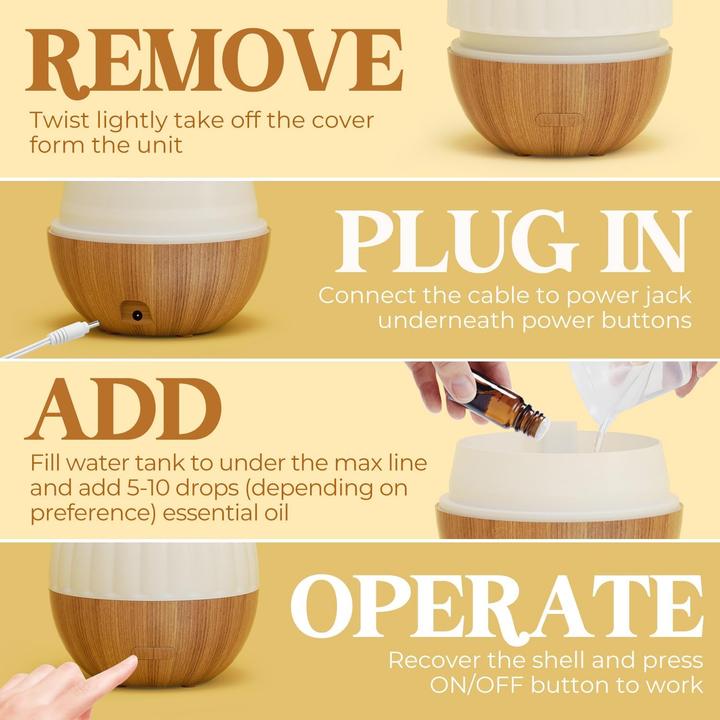 REMOVE
Twist lightly take off the cover form the unit

PLUG IN
Connect the cable to power jack underneath power buttons

ADD
Fill water tank to under the max line and add 5-10 drops (depending on preference) essential oil

OPERATE
Recover the shell and press ON/OFF button to work