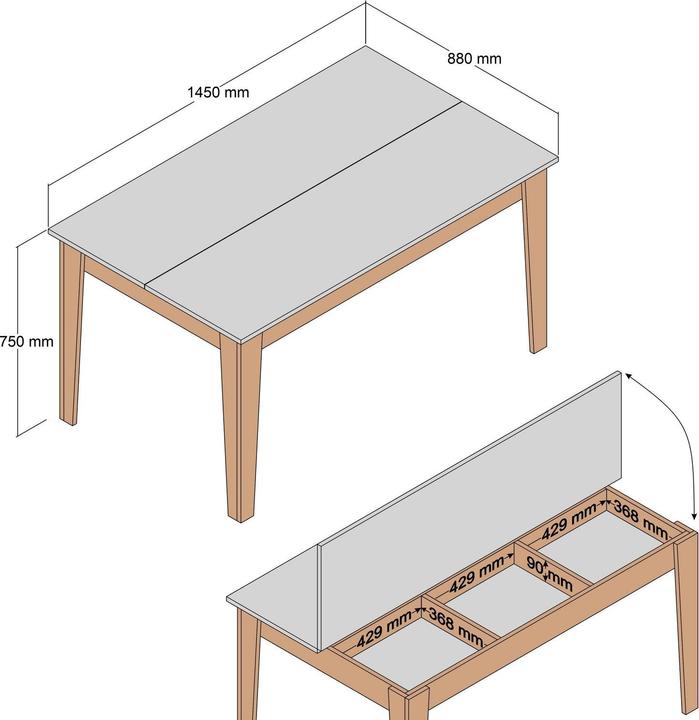 1450 mm
880 mm
750 mm
429 mm
368 mm
429 mm
90 mm
429 mm
368 mm