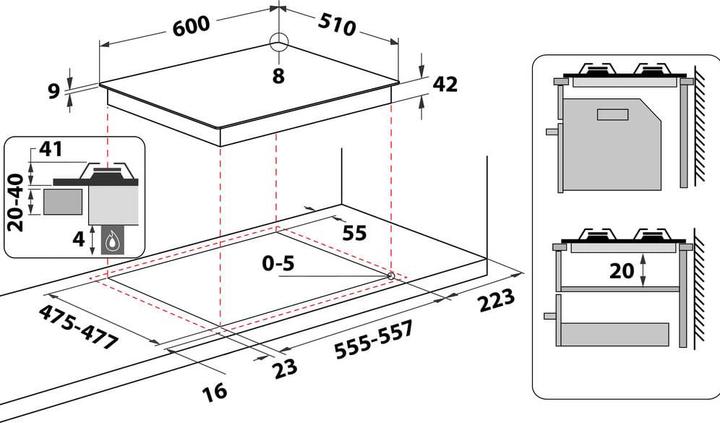 600
510
8
9
42
41
20-40
4
55
0-5
223
475-477
555-557
23
16
20