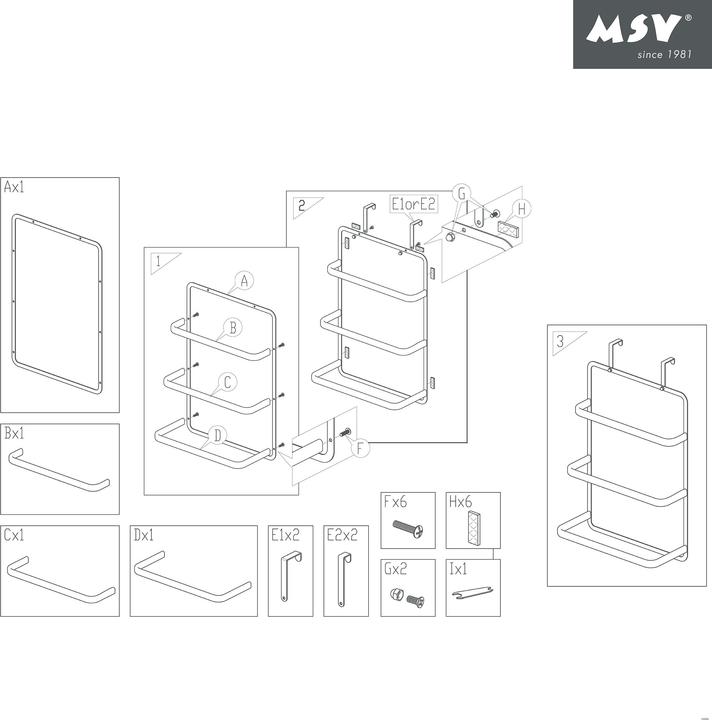 MSV®
since 1981

Ax1

Bx1

Cx1

Dx1

E1x2

E2x2

Fx6

Hx6

Gx2

Ix1

1
A
B
C
D
F

2
E1orE2
G
H

3