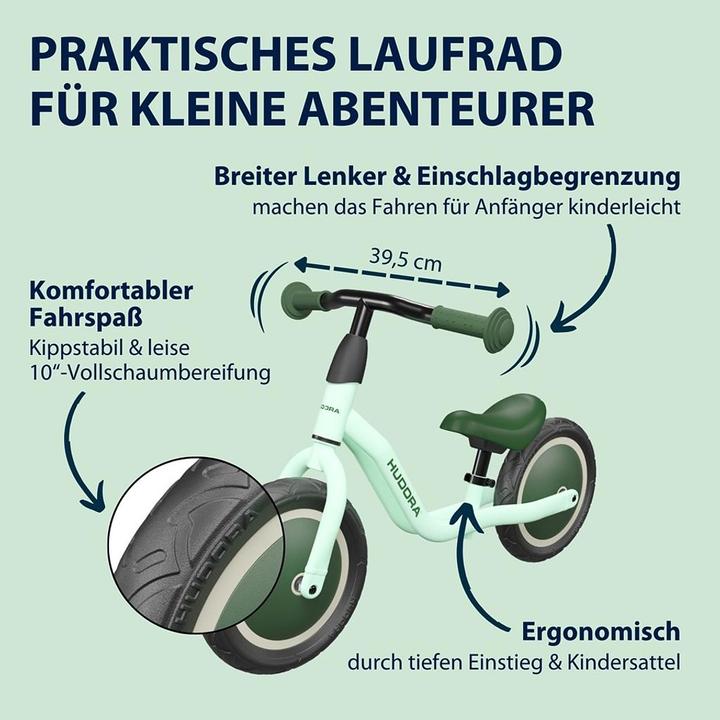 PRAKTISCHES LAUFRAD FÜR KLEINE ABENTEURER

Breiter Lenker & Einschlagbegrenzung
machen das Fahren für Anfänger kinderleicht

39,5 cm

Komfortabler Fahrspaß
Kippstabil & leise 10"-Vollschaumbereifung

HUDORA

HUDORA

HUDORA

Ergonomisch
durch tiefen Einstieg & Kindersattel