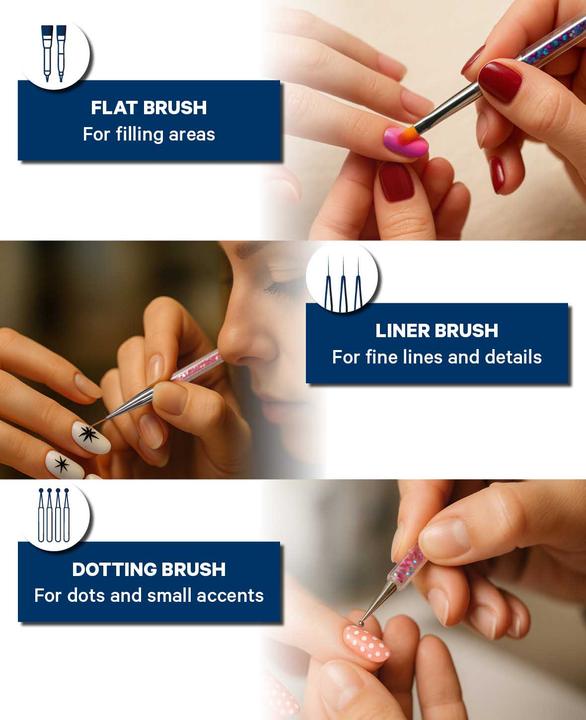 FLAT BRUSH
For filling areas

LINER BRUSH
For fine lines and details

DOTTING BRUSH
For dots and small accents