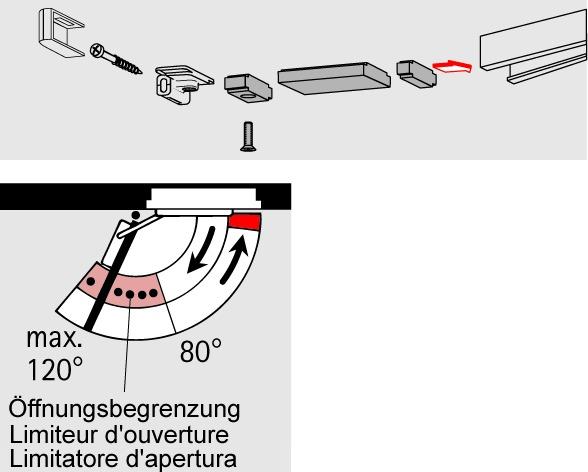 max.
120°

80°

Öffnungsbegrenzung
Limiteur d'ouverture
Limitatore d'apertura