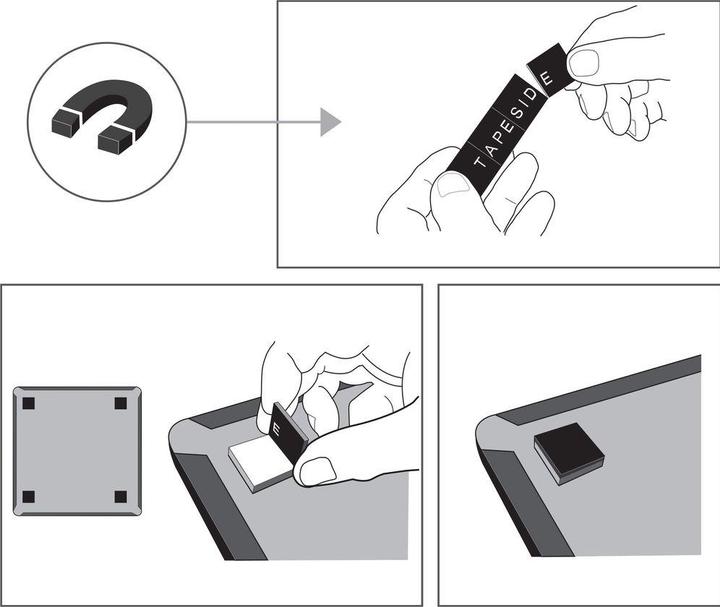 TAPESIDE

E