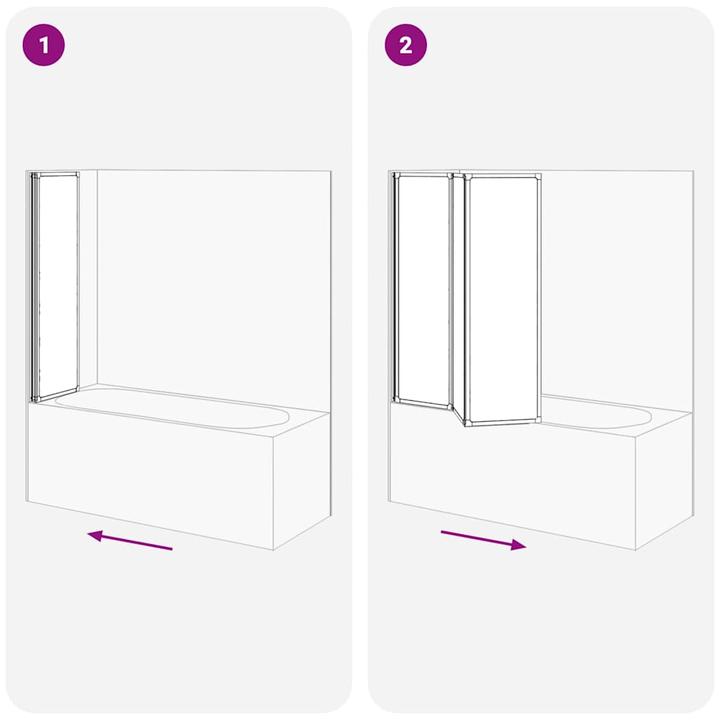 1

2