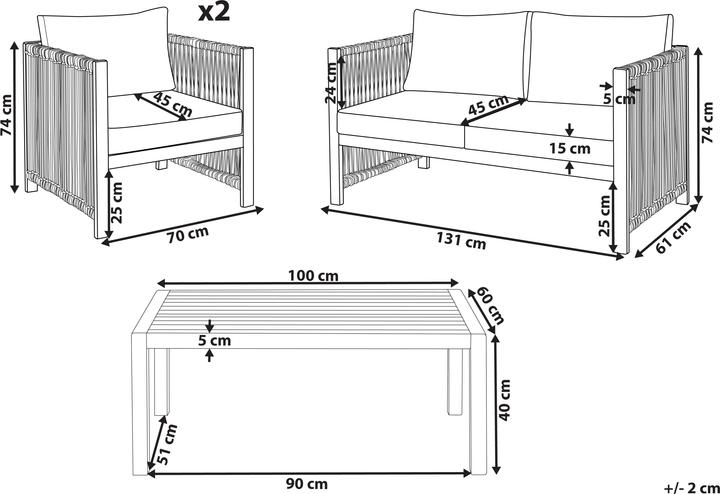 x2

74 cm
45 cm
25 cm
70 cm

24 cm
45 cm
5 cm
15 cm
74 cm
25 cm
131 cm
61 cm

100 cm
60 cm
5 cm
40 cm
51 cm
90 cm

+/- 2 cm