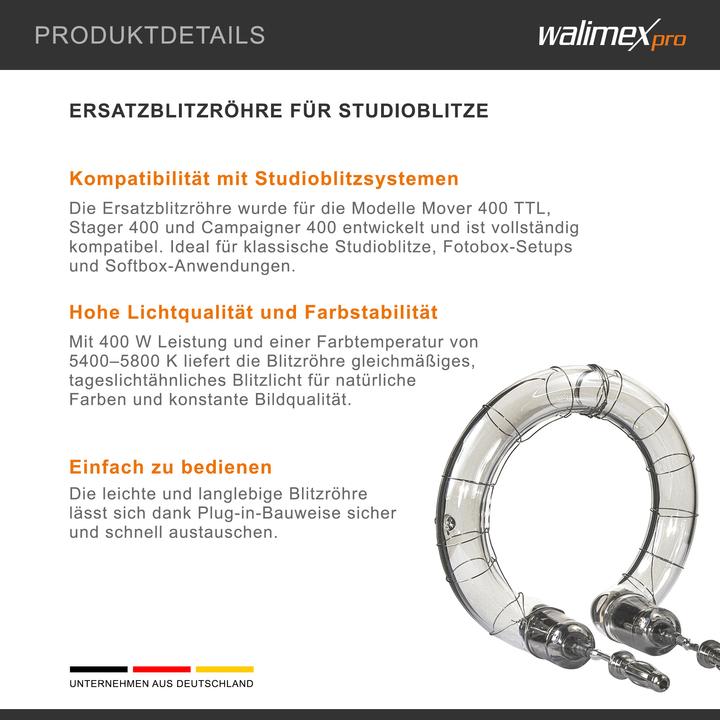 PRODUKTDETAILS

walimex pro

ERSATZBLITZRÖHRE FÜR STUDIOBLITZE

Kompatibilität mit Studioblitzsystemen

Die Ersatzblitzröhre wurde für die Modelle Mover 400 TTL, Stager 400 und Campaigner 400 entwickelt und ist vollständig kompatibel. Ideal für klassische Studioblitze, Fotobox-Setups und Softbox-Anwendungen.

Hohe Lichtqualität und Farbstabilität

Mit 400 W Leistung und einer Farbtemperatur von 5400–5800 K liefert die Blitzröhre gleichmäßiges, tageslichtähnliches Blitzlicht für natürliche Farben und konstante Bildqualität.

Einfach zu bedienen

Die leichte und langlebige Blitzröhre lässt sich dank Plug-in-Bauweise sicher und schnell austauschen.

UNTERNEHMEN AUS DEUTSCHLAND