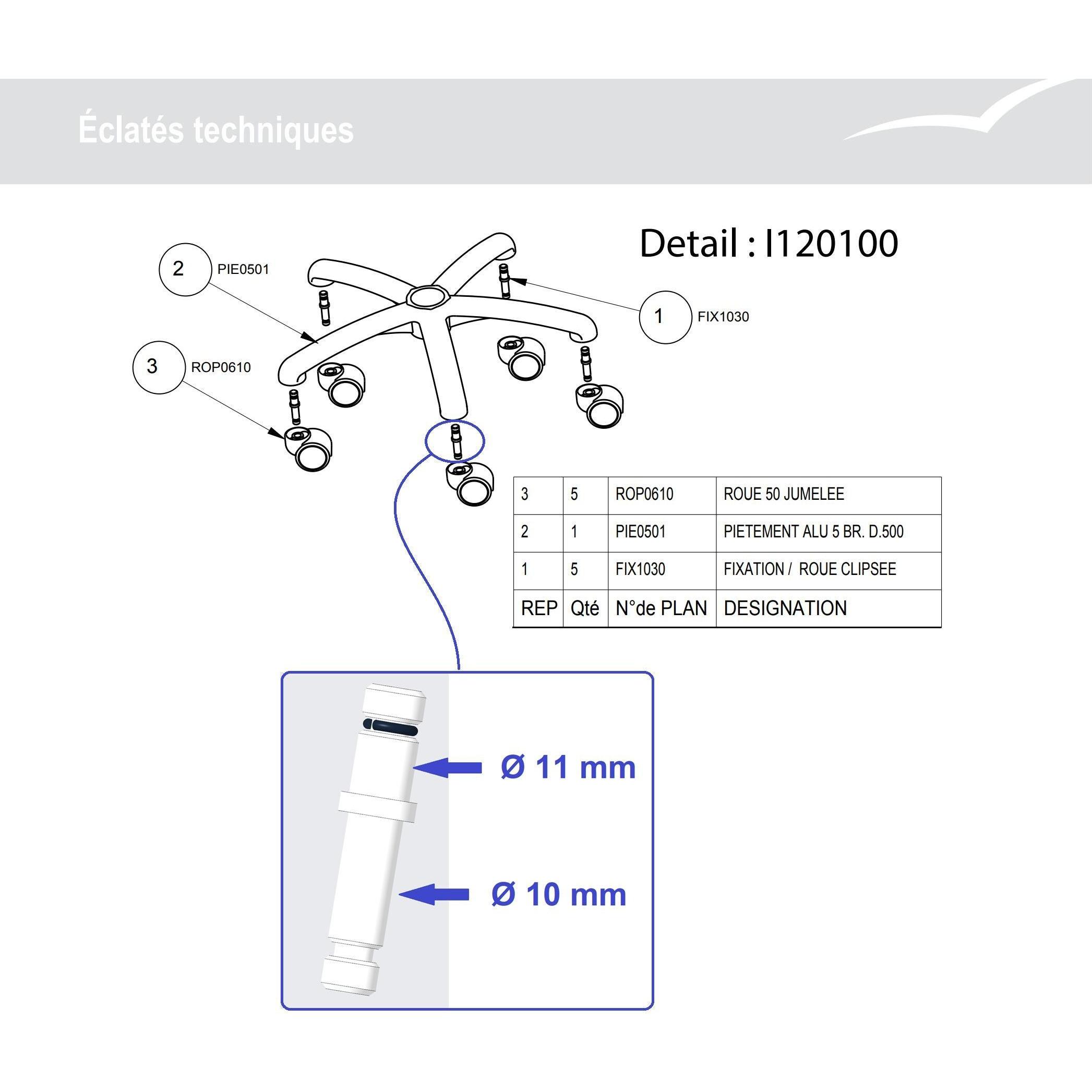 Éclatés techniques

Detail : I120100

2 PIE0501

1 FIX1030

3 ROP0610

| 3 | 5 | ROP0610 | ROUE 50 JUMELEE |
|---|---|---|---|
| 2 | 1 | PIE0501 | PIETEMENT ALU 5 BR. D.500 |
| 1 | 5 | FIX1030 | FIXATION / ROUE CLIPSEE |
| REP | Qté | N°de PLAN | DESIGNATION |

Ø 11 mm

Ø 10 mm