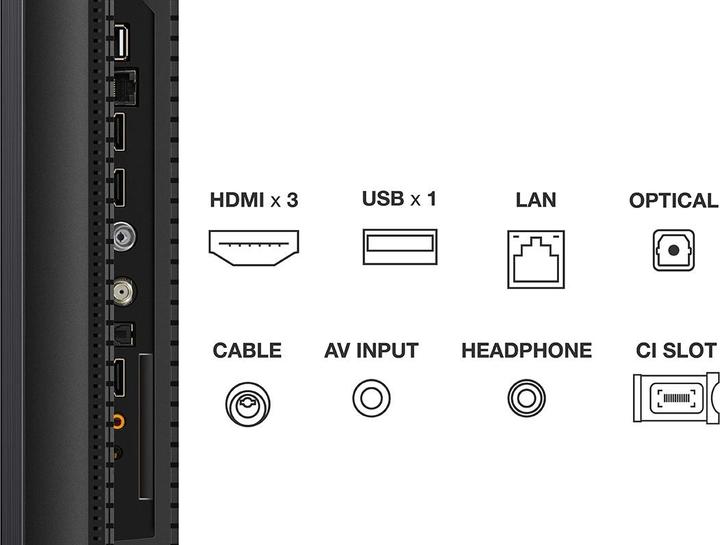 HDMI x 3
USB x 1
LAN
OPTICAL
CABLE
AV INPUT
HEADPHONE
CI SLOT