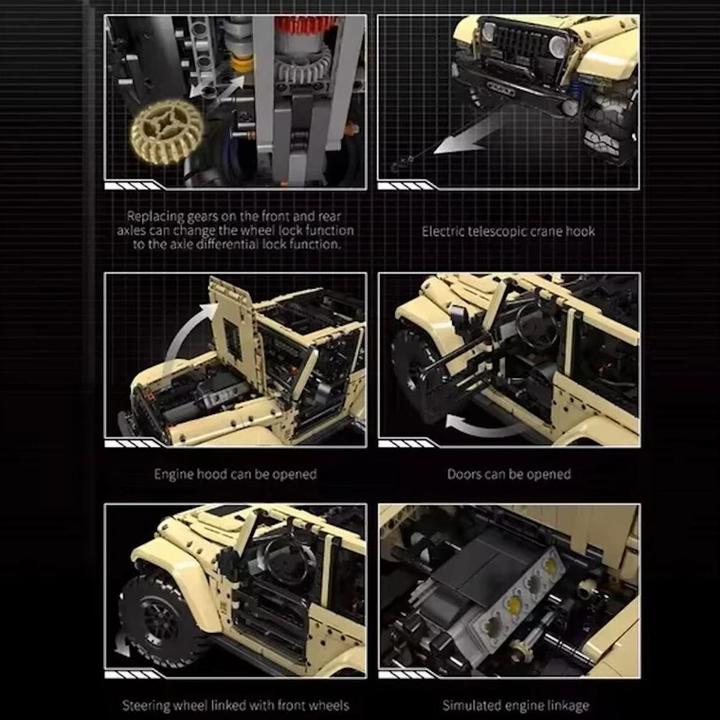 Replacing gears on the front and rear axles can change the wheel lock function to the axle differential lock function.

Electric telescopic crane hook

Engine hood can be opened

Doors can be opened

Steering wheel linked with front wheels

Simulated engine linkage