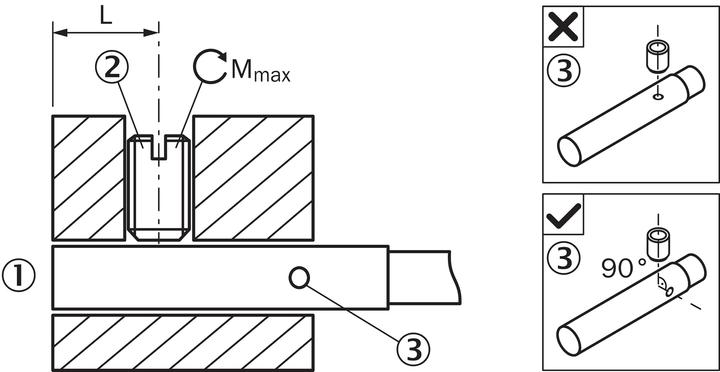 L
②
$M_{max}$
①
③
③
③
90°