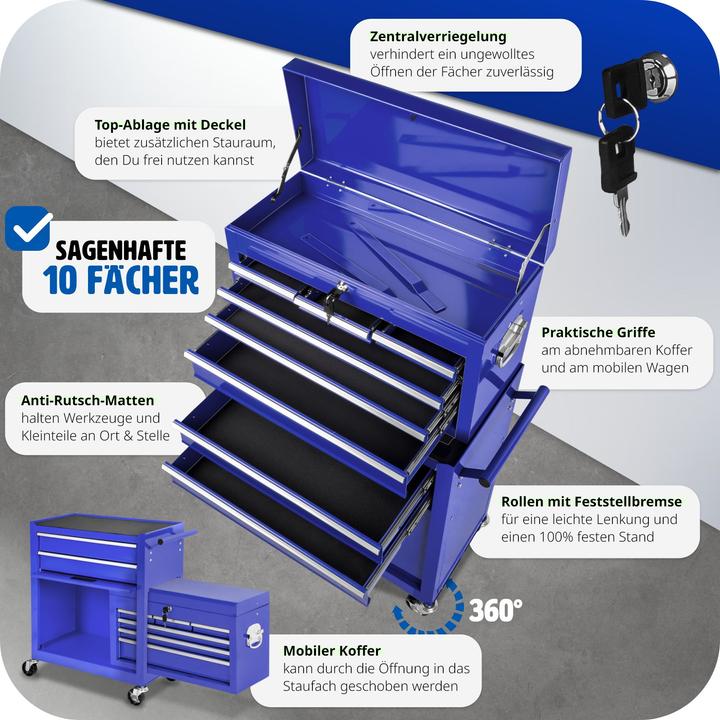 Zentralverriegelung
verhindert ein ungewolltes Öffnen der Fächer zuverlässig

Top-Ablage mit Deckel
bietet zusätzlichen Stauraum, den Du frei nutzen kannst

SAGENHAFTE
10 FÄCHER

Praktische Griffe
am abnehmbaren Koffer und am mobilen Wagen

Anti-Rutsch-Matten
halten Werkzeuge und Kleinteile an Ort & Stelle

Rollen mit Feststellbremse
für eine leichte Lenkung und einen 100% festen Stand

360°

Mobiler Koffer
kann durch die Öffnung in das Staufach geschoben werden