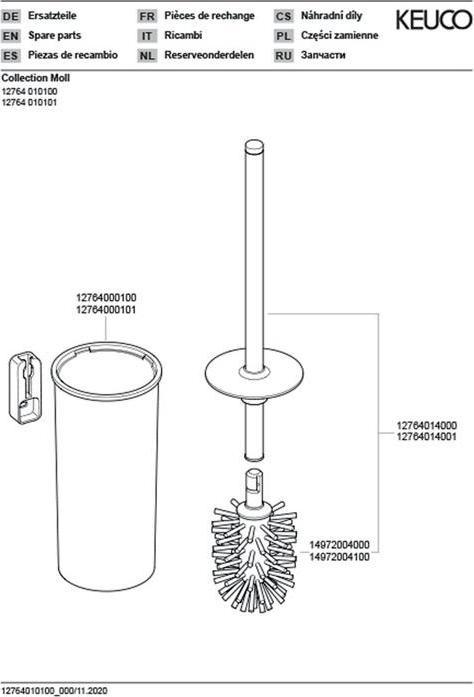 DE Ersatzteile
EN Spare parts
ES Piezas de recambio
FR Pièces de rechange
IT Ricambi
NL Reserveonderdelen
CS Náhradní díly
PL Części zamienne
RU Запчасти

KEUCO

Collection Moll
12764 010100
12764 010101

12764000100
12764000101

12764014000
12764014001

14972004000
14972004100

12764010100_000/11.2020