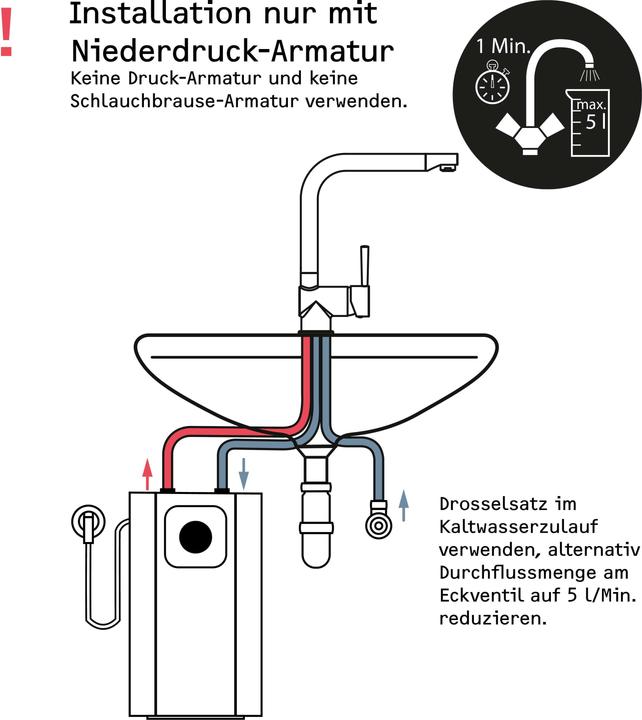 !
Installation nur mit Niederdruck-Armatur
Keine Druck-Armatur und keine Schlauchbrause-Armatur verwenden.

1 Min.
max.
5 l

Drosselsatz im Kaltwasserzulauf verwenden, alternativ Durchflussmenge am Eckventil auf 5 l/Min. reduzieren.