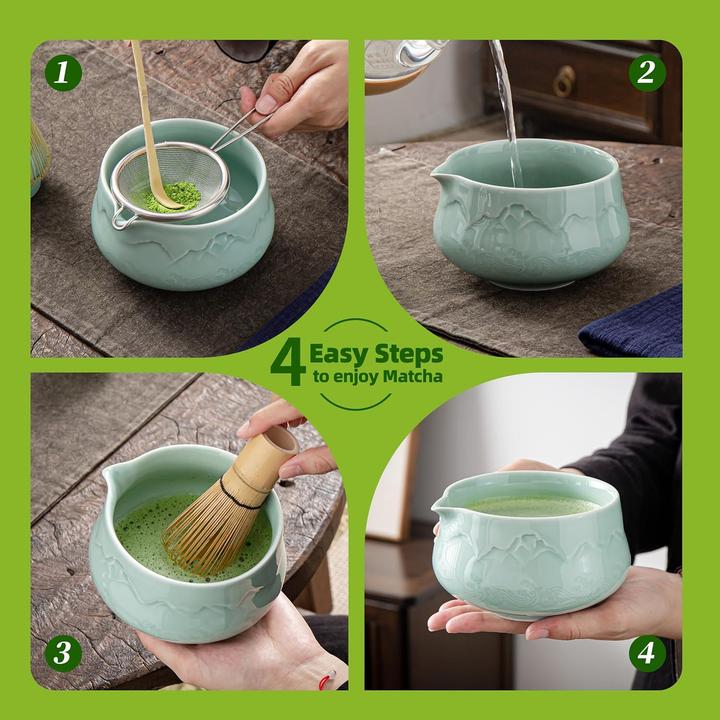 1

2

4 Easy Steps
to enjoy Matcha

3

4