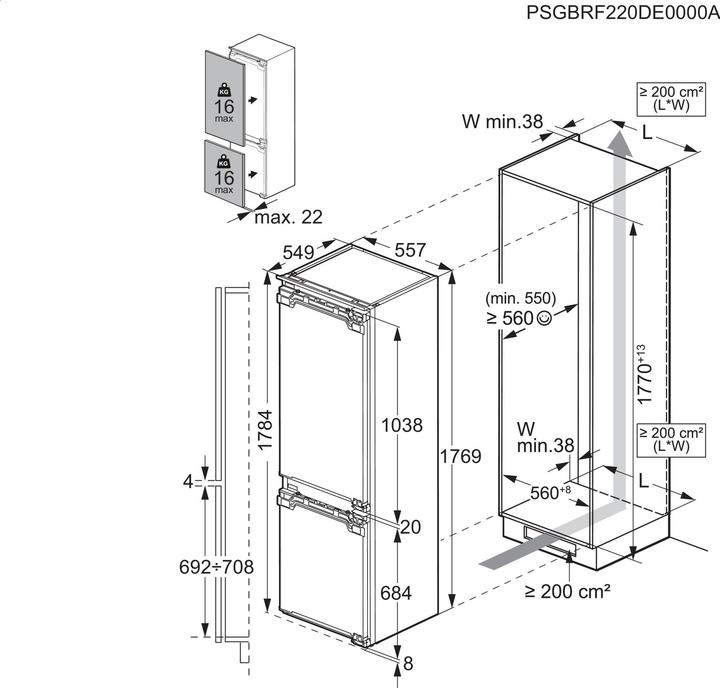 PSGBRF220DE0000A

KG
16
max

KG
16
max

max. 22

549
557

1784
1038
1769
20
684
8
4
692÷708

W min.38
L
≥ 200 cm²
(L*W)

(min. 550)
≥ 560

$1770^{+13}$

W
min.38
≥ 200 cm²
(L*W)
L
$560^{+8}$

≥ 200 cm²