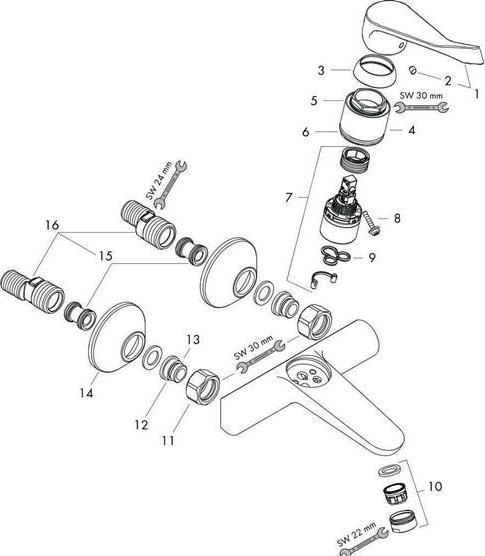 3
2
1
5
SW 30 mm
6
4
SW 24 mm
7
8
16
15
9
13
SW 30 mm
14
12
11
10
SW 22 mm