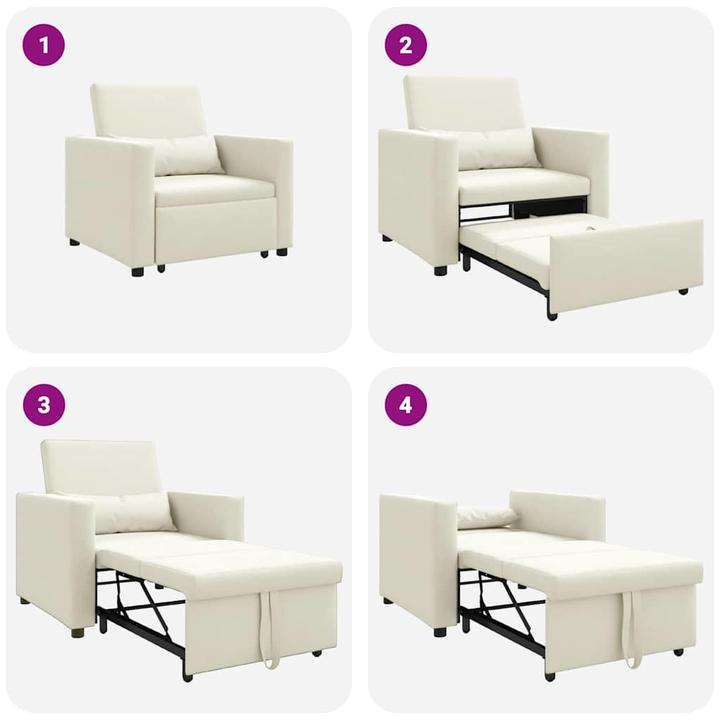 1

2

3

4