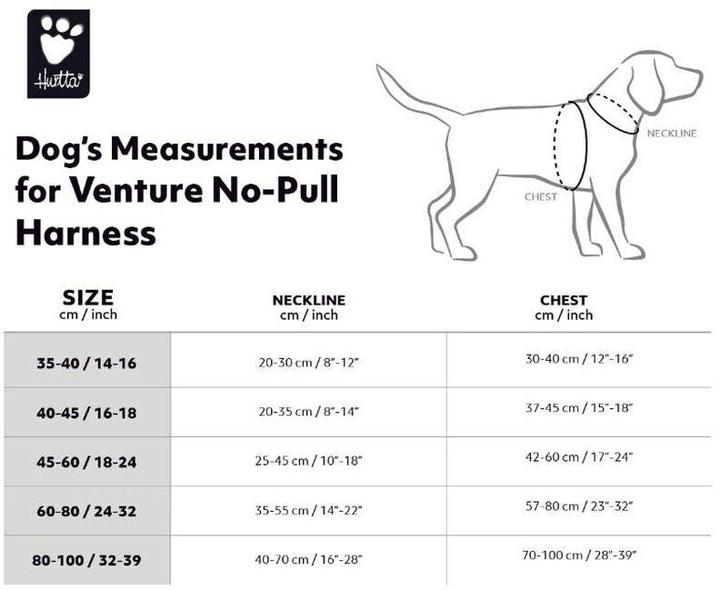 Hurtta

Dog's Measurements for Venture No-Pull Harness

NECKLINE

CHEST

| SIZE cm / inch | NECKLINE cm / inch | CHEST cm / inch |
|---|---|---|
| 35-40 / 14-16 | 20-30 cm / 8"-12" | 30-40 cm / 12"-16" |
| 40-45 / 16-18 | 20-35 cm / 8"-14" | 37-45 cm / 15"-18" |
| 45-60 / 18-24 | 25-45 cm / 10"-18" | 42-60 cm / 17"-24" |
| 60-80 / 24-32 | 35-55 cm / 14"-22" | 57-80 cm / 23"-32" |
| 80-100 / 32-39 | 40-70 cm / 16"-28" | 70-100 cm / 28"-39" |