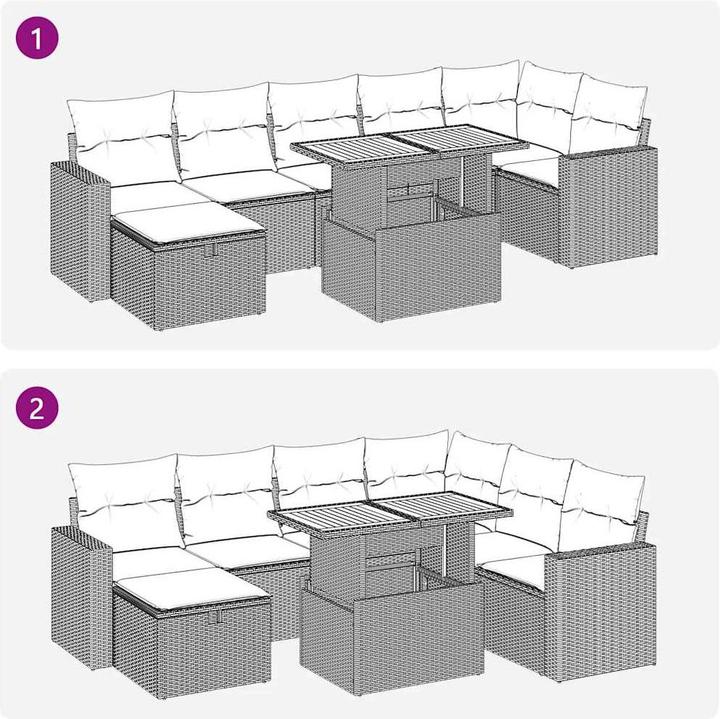 1

2