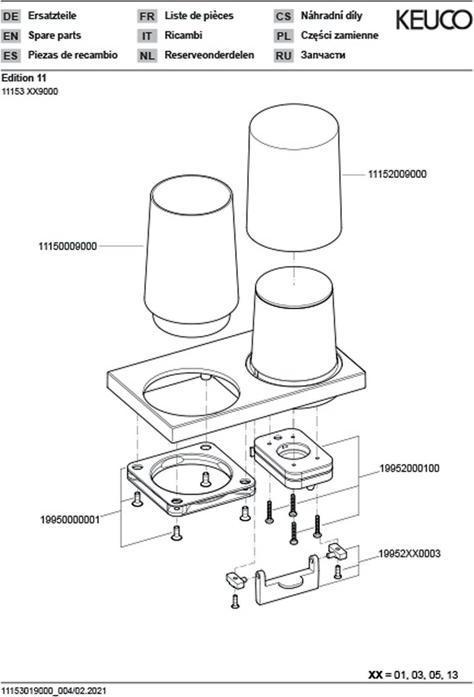 DE Ersatzteile
EN Spare parts
ES Piezas de recambio

FR Liste de pièces
IT Ricambi
NL Reserveonderdelen

CS Náhradní díly
PL Części zamienne
RU Запчасти

KEUCO

Edition 11
11153 XX9000

11152009000

11150009000

19952000100

19950000001

19952XX0003

XX = 01, 03, 05, 13

11153019000_004/02.2021