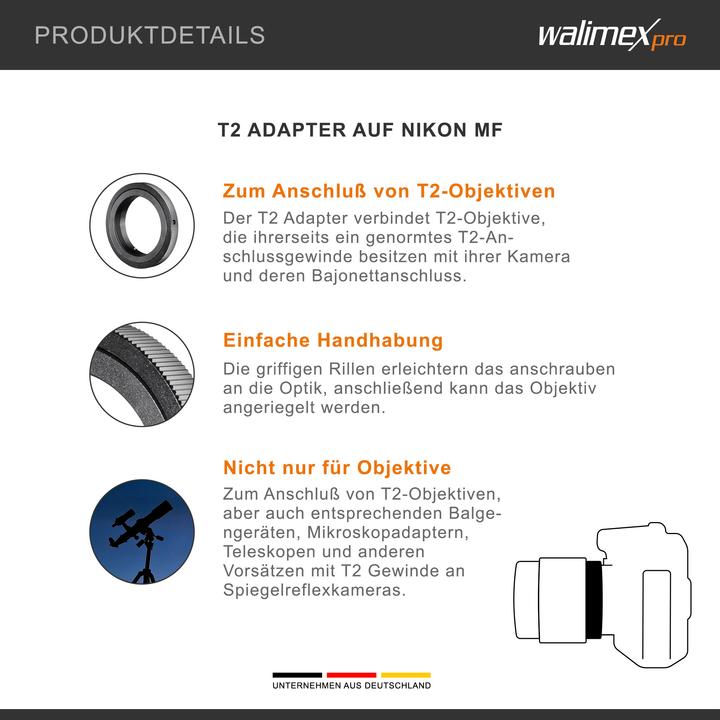 PRODUKTDETAILS

walimex pro

T2 ADAPTER AUF NIKON MF

Zum Anschluß von T2-Objektiven

Der T2 Adapter verbindet T2-Objektive, die ihrerseits ein genormtes T2-Anschlussgewinde besitzen mit ihrer Kamera und deren Bajonettanschluss.

Einfache Handhabung

Die griffigen Rillen erleichtern das anschrauben an die Optik, anschließend kann das Objektiv angeriegelt werden.

Nicht nur für Objektive

Zum Anschluß von T2-Objektiven, aber auch entsprechenden Balgengeräten, Mikroskopadaptern, Teleskopen und anderen Vorsätzen mit T2 Gewinde an Spiegelreflexkameras.

UNTERNEHMEN AUS DEUTSCHLAND