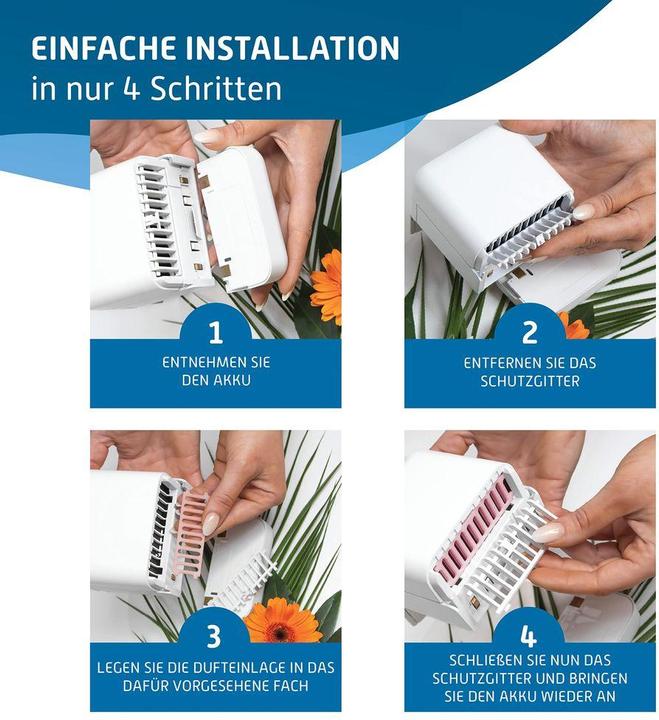 EINFACHE INSTALLATION
in nur 4 Schritten

1
ENTNEHMEN SIE DEN AKKU

2
ENTFERNEN SIE DAS SCHUTZGITTER

3
LEGEN SIE DIE DUFTEINLAGE IN DAS DAFÜR VORGESEHENE FACH

4
SCHLIEẞEN SIE NUN DAS SCHUTZGITTER UND BRINGEN SIE DEN AKKU WIEDER AN