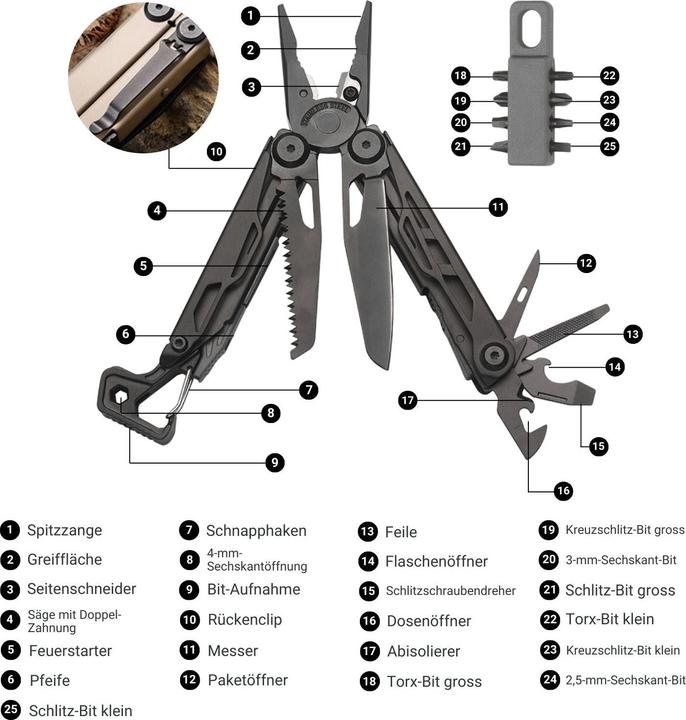 1
2
3
10
4
5
6
7
8
9
11
12
13
14
15
16
17
18
19
20
21
22
23
24
25

1 Spitzzange
2 Greiffläche
3 Seitenschneider
4 Säge mit Doppel-Zahnung
5 Feuerstarter
6 Pfeife
25 Schlitz-Bit klein

7 Schnapphaken
8 4-mm-Sechskantöffnung
9 Bit-Aufnahme
10 Rückenclip
11 Messer
12 Paketöffner

13 Feile
14 Flaschenöffner
15 Schlitzschraubendreher
16 Dosenöffner
17 Abisolierer
18 Torx-Bit gross

19 Kreuzschlitz-Bit gross
20 3-mm-Sechskant-Bit
21 Schlitz-Bit gross
22 Torx-Bit klein
23 Kreuzschlitz-Bit klein
24 2,5-mm-Sechskant-Bit