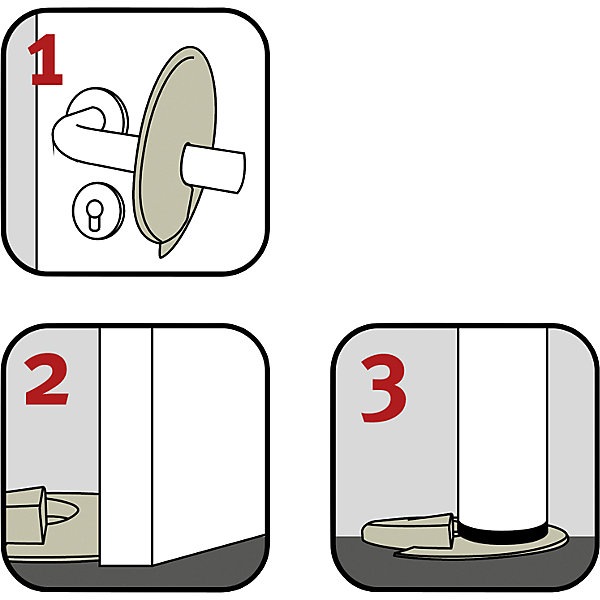 1

2

3