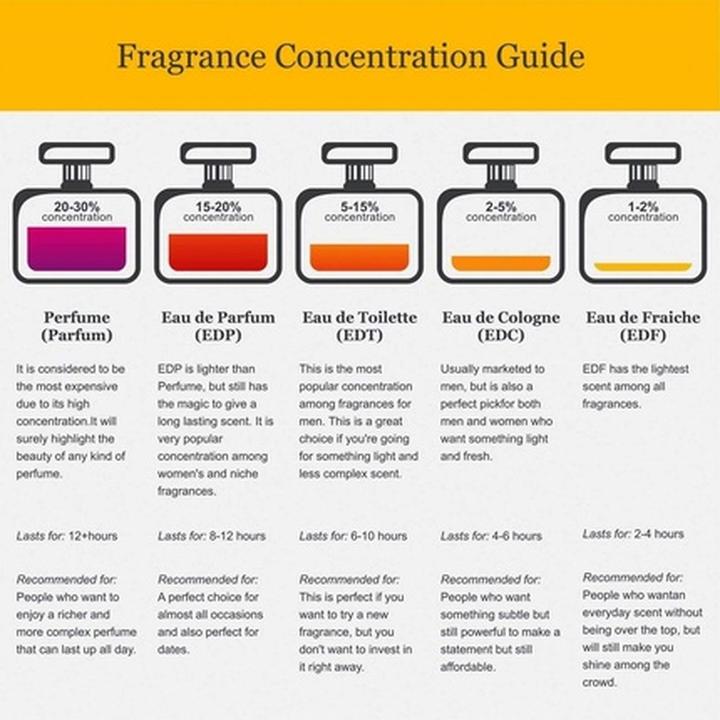 Fragrance Concentration Guide

20-30% concentration

Perfume (Parfum)

It is considered to be the most expensive due to its high concentration.It will surely highlight the beauty of any kind of perfume.

Lasts for: 12+hours

Recommended for: People who want to enjoy a richer and more complex perfume that can last up all day.

15-20% concentration

Eau de Parfum (EDP)

EDP is lighter than Perfume, but still has the magic to give a long lasting scent. It is very popular concentration among women's and niche fragrances.

Lasts for: 8-12 hours

Recommended for: A perfect choice for almost all occasions and also perfect for dates.

5-15% concentration

Eau de Toilette (EDT)

This is the most popular concentration among fragrances for men. This is a great choice if you're going for something light and less complex scent.

Lasts for: 6-10 hours

Recommended for: This is perfect if you want to try a new fragrance, but you don't want to invest in it right away.

2-5% concentration

Eau de Cologne (EDC)

Usually marketed to men, but is also a perfect pickfor both men and women who want something light and fresh.

Lasts for: 4-6 hours

Recommended for: People who want something subtle but still powerful to make a statement but still affordable.

1-2% concentration

Eau de Fraiche (EDF)

EDF has the lightest scent among all fragrances.

Lasts for: 2-4 hours

Recommended for: People who wantan everyday scent without being over the top, but will still make you shine among the crowd.