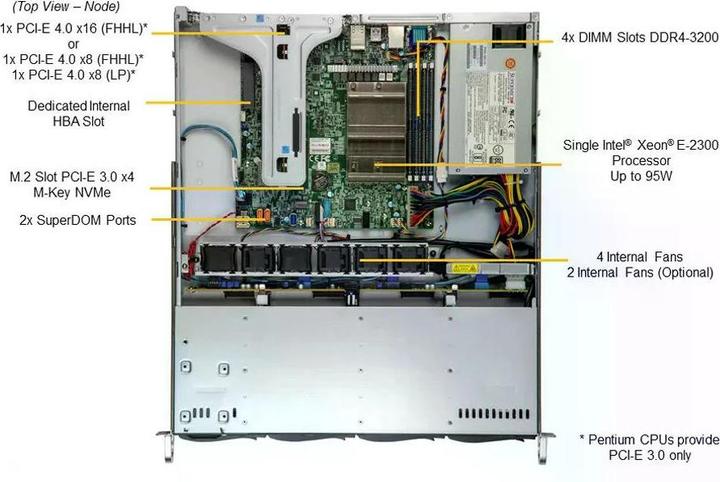 (Top View – Node)

1x PCI-E 4.0 x16 (FHHL)*
or
1x PCI-E 4.0 x8 (FHHL)*
1x PCI-E 4.0 x8 (LP)*

Dedicated Internal
HBA Slot

M.2 Slot PCI-E 3.0 x4
M-Key NVMe

2x SuperDOM Ports

4x DIMM Slots DDR4-3200

Single Intel® Xeon® E-2300
Processor
Up to 95W

4 Internal Fans
2 Internal Fans (Optional)

* Pentium CPUs provide
PCI-E 3.0 only