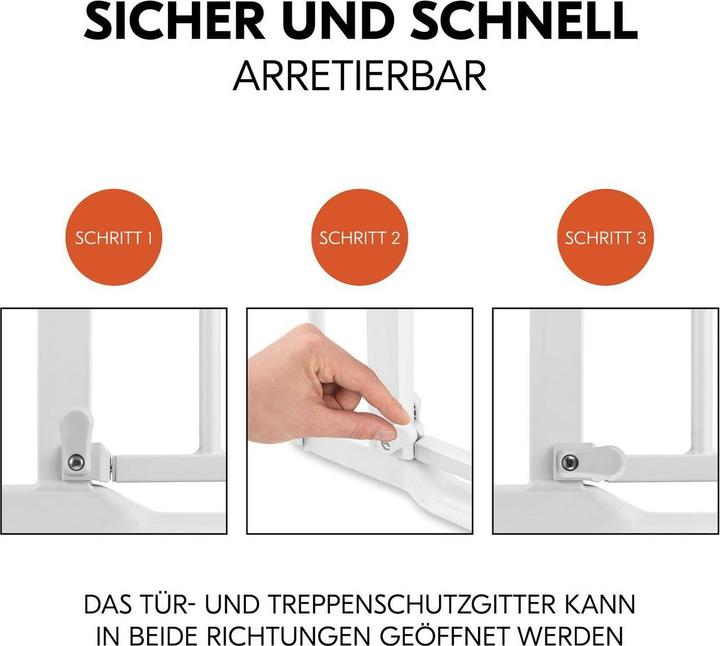 SICHER UND SCHNELL
ARRETIERBAR

SCHRITT 1

SCHRITT 2

SCHRITT 3

DAS TÜR- UND TREPPENSCHUTZGITTER KANN IN BEIDE RICHTUNGEN GEÖFFNET WERDEN