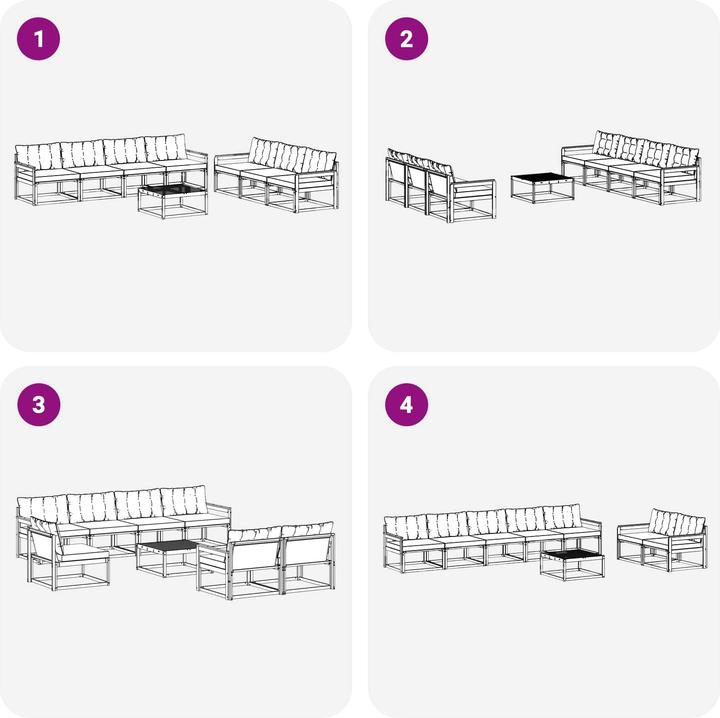 1

2

3

4