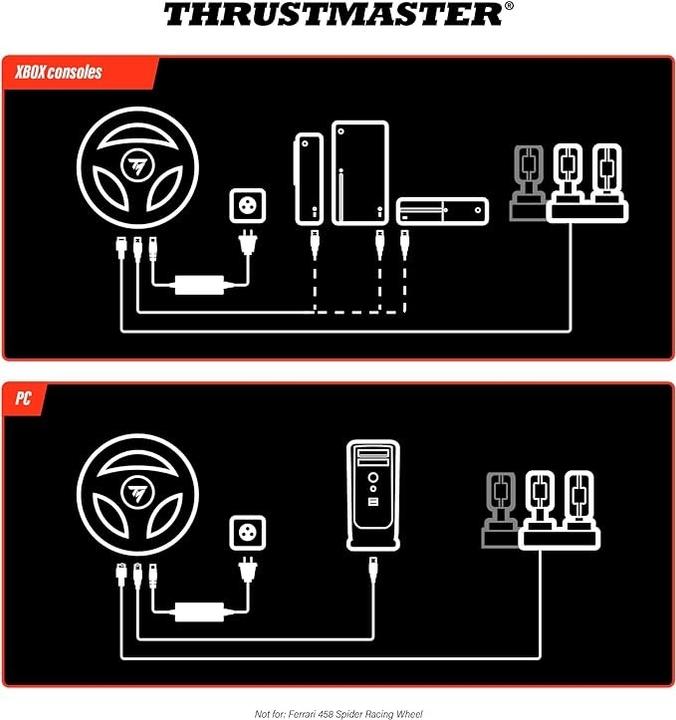 THRUSTMASTER®

XBOX consoles

PC

Not for: Ferrari 458 Spider Racing Wheel