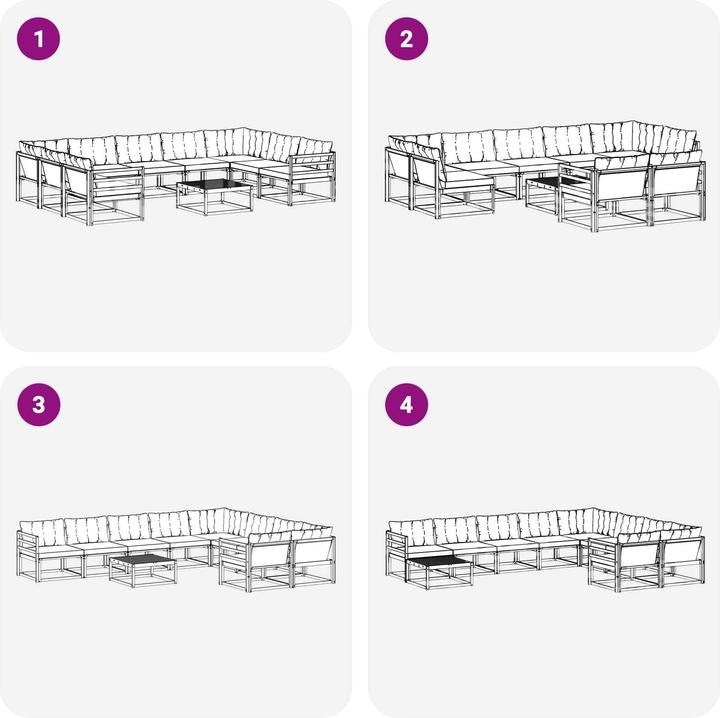 1

2

3

4