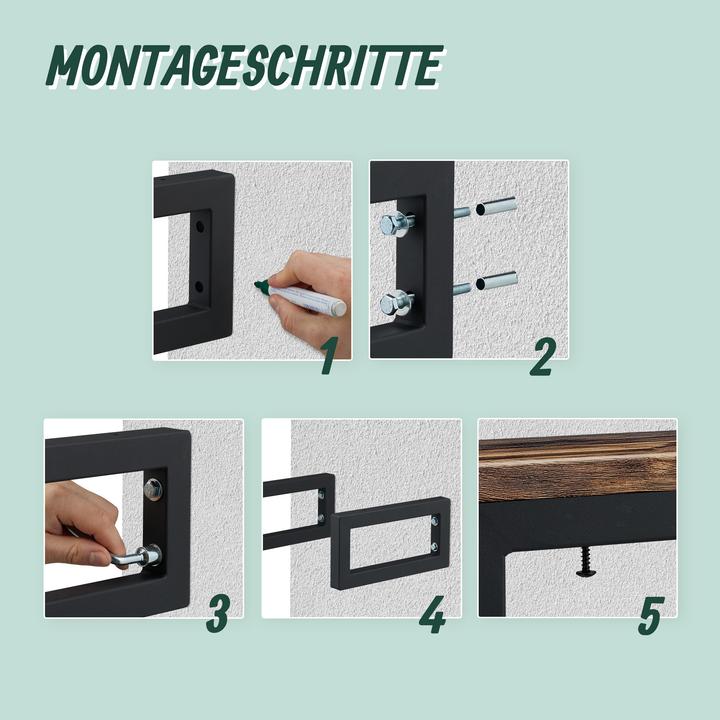 MONTAGESCHRITTE

1

2

3

4

5