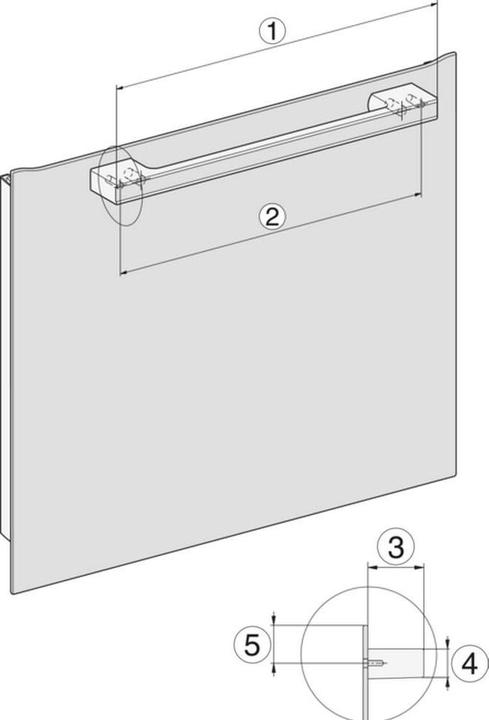 1
2
3
5
4