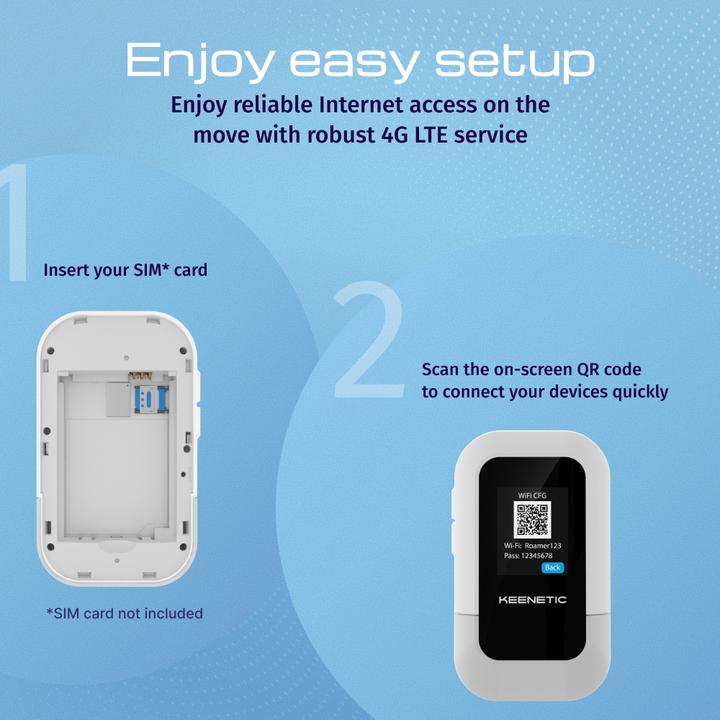 Enjoy easy setup
Enjoy reliable Internet access on the move with robust 4G LTE service

1
Insert your SIM* card

*SIM card not included

2
Scan the on-screen QR code to connect your devices quickly

WiFi CFG
Wi-Fi: Roamer123
Pass: 12345678
Back

KEENETIC