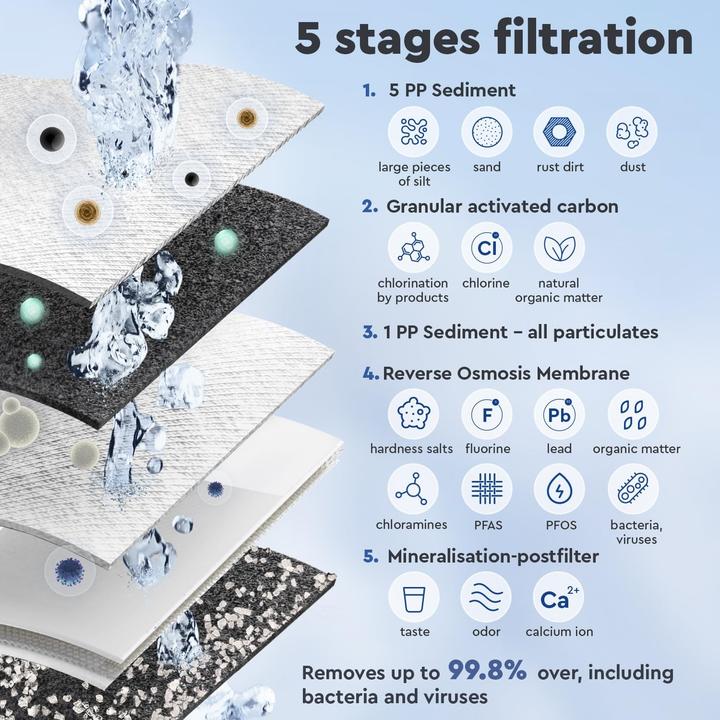 5 stages filtration

1. 5 PP Sediment

large pieces of silt
sand
rust dirt
dust

2. Granular activated carbon

chlorination by products
Cl
chlorine
natural organic matter

3. 1 PP Sediment – all particulates

4. Reverse Osmosis Membrane

hardness salts
F
fluorine
Pb
lead
organic matter
chloramines
PFAS
PFOS
bacteria, viruses

5. Mineralisation-postfilter

taste
odor
$Ca^{2+}$
calcium ion

Removes up to 99.8% over, including bacteria and viruses