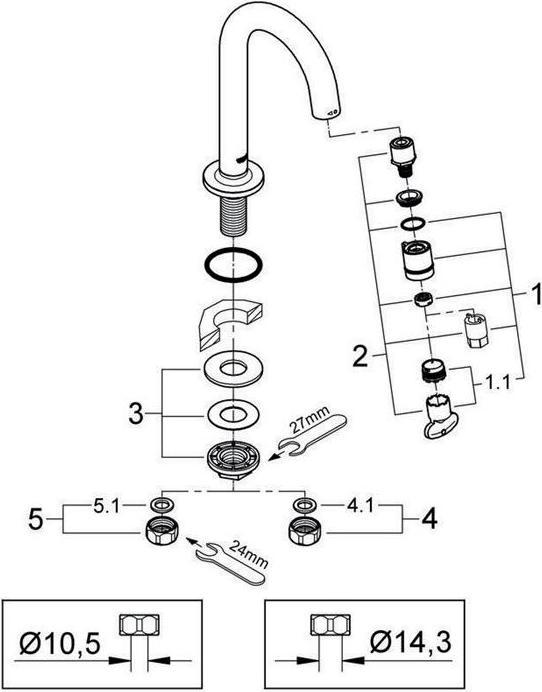 1
2
1.1
3
27mm
5
5.1
4.1
4
24mm
Ø10,5
Ø14,3