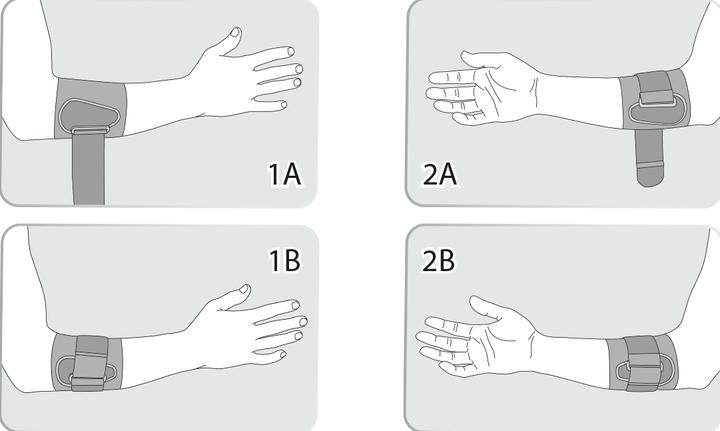 1A

2A

1B

2B