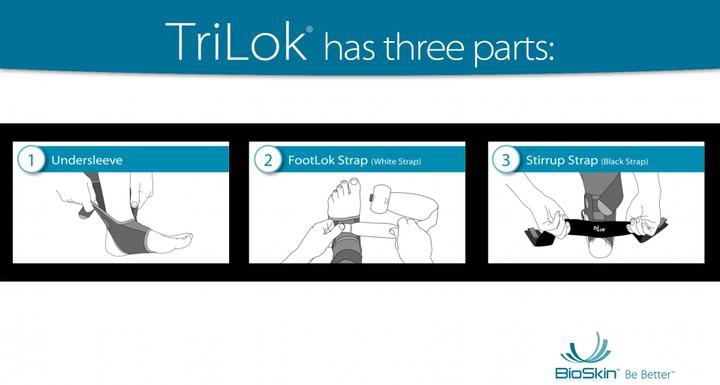 TriLok® has three parts:

1 Undersleeve

2 FootLok Strap (White Strap)

3 Stirrup Strap (Black Strap)

TriLok

BioSkin™ Be Better®