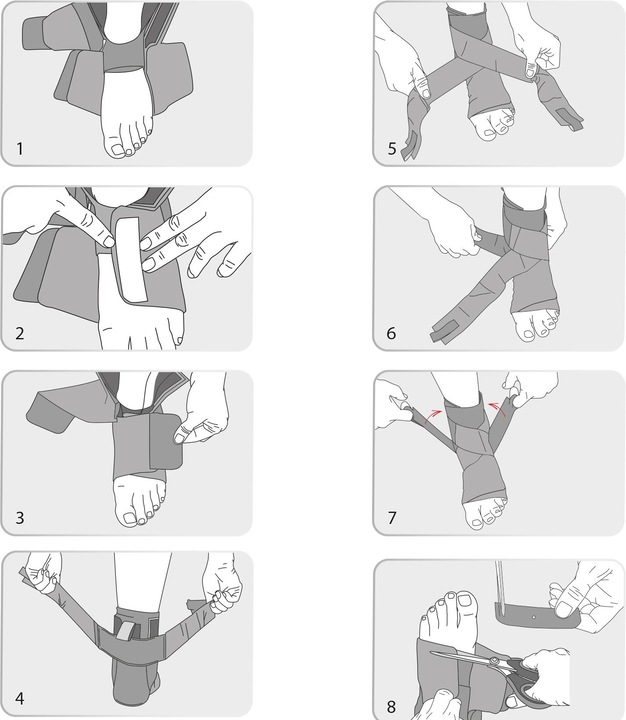 1

2

3

4

5

6

7

8