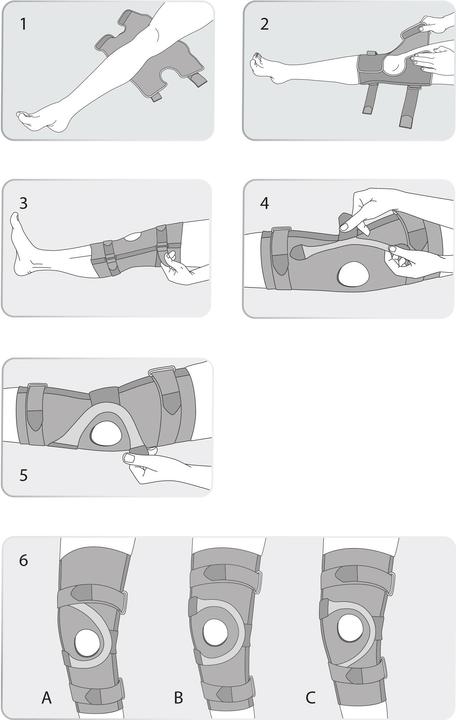 1

2

3

4

5

6

A

B

C