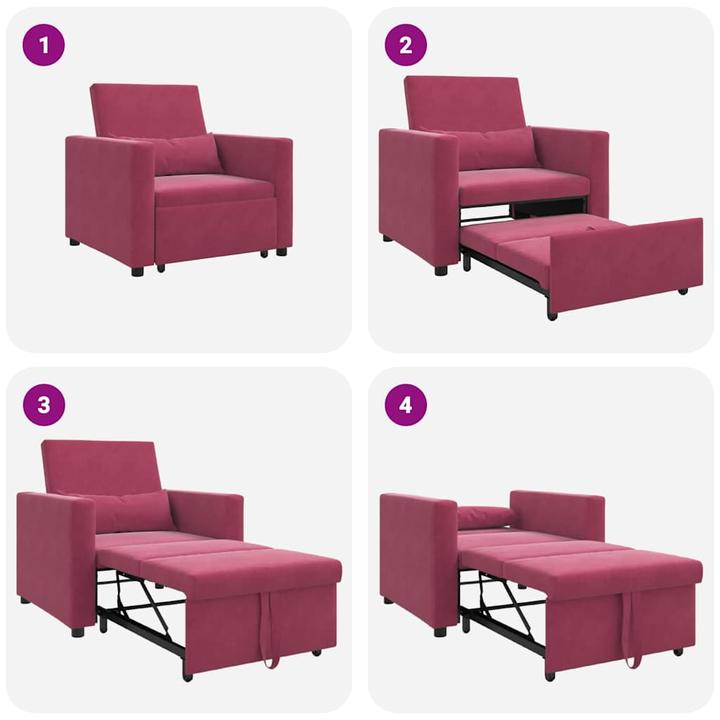 1

2

3

4