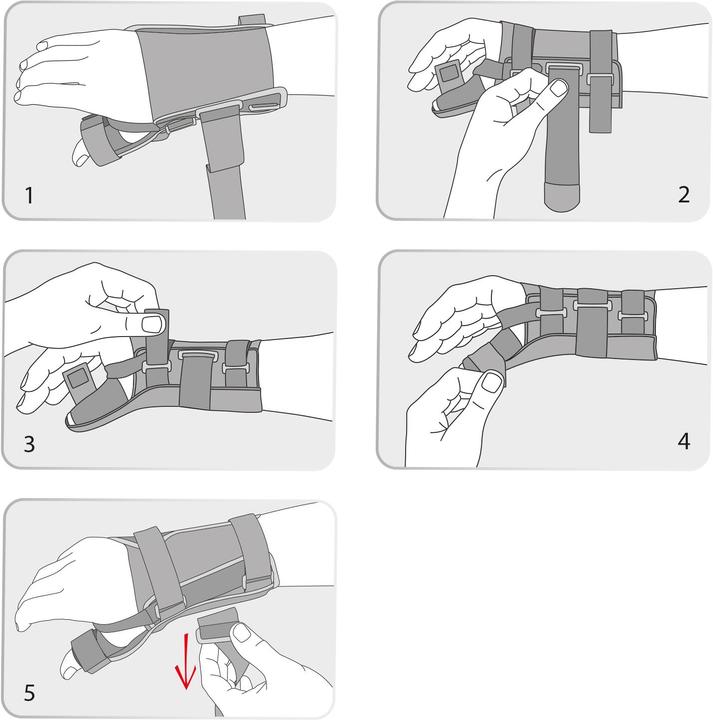 1

2

3

4

5