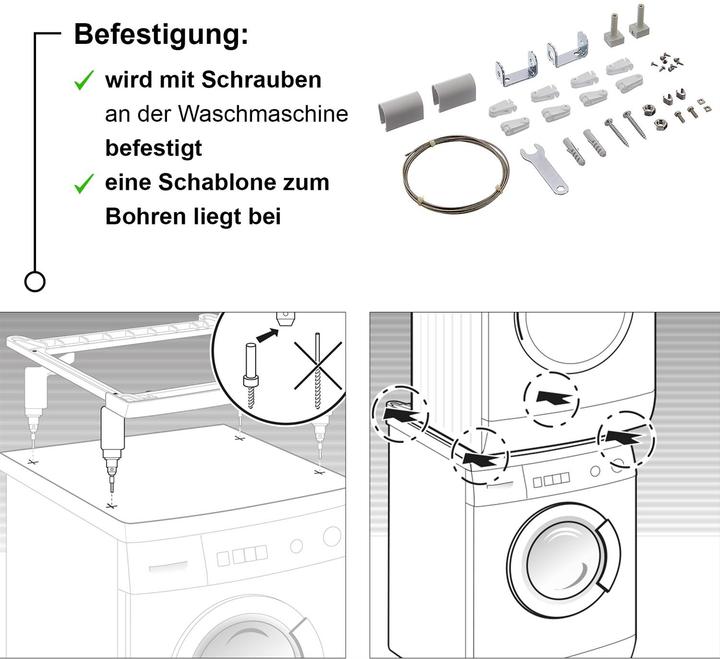 Befestigung:

✓ wird mit Schrauben an der Waschmaschine befestigt

✓ eine Schablone zum Bohren liegt bei