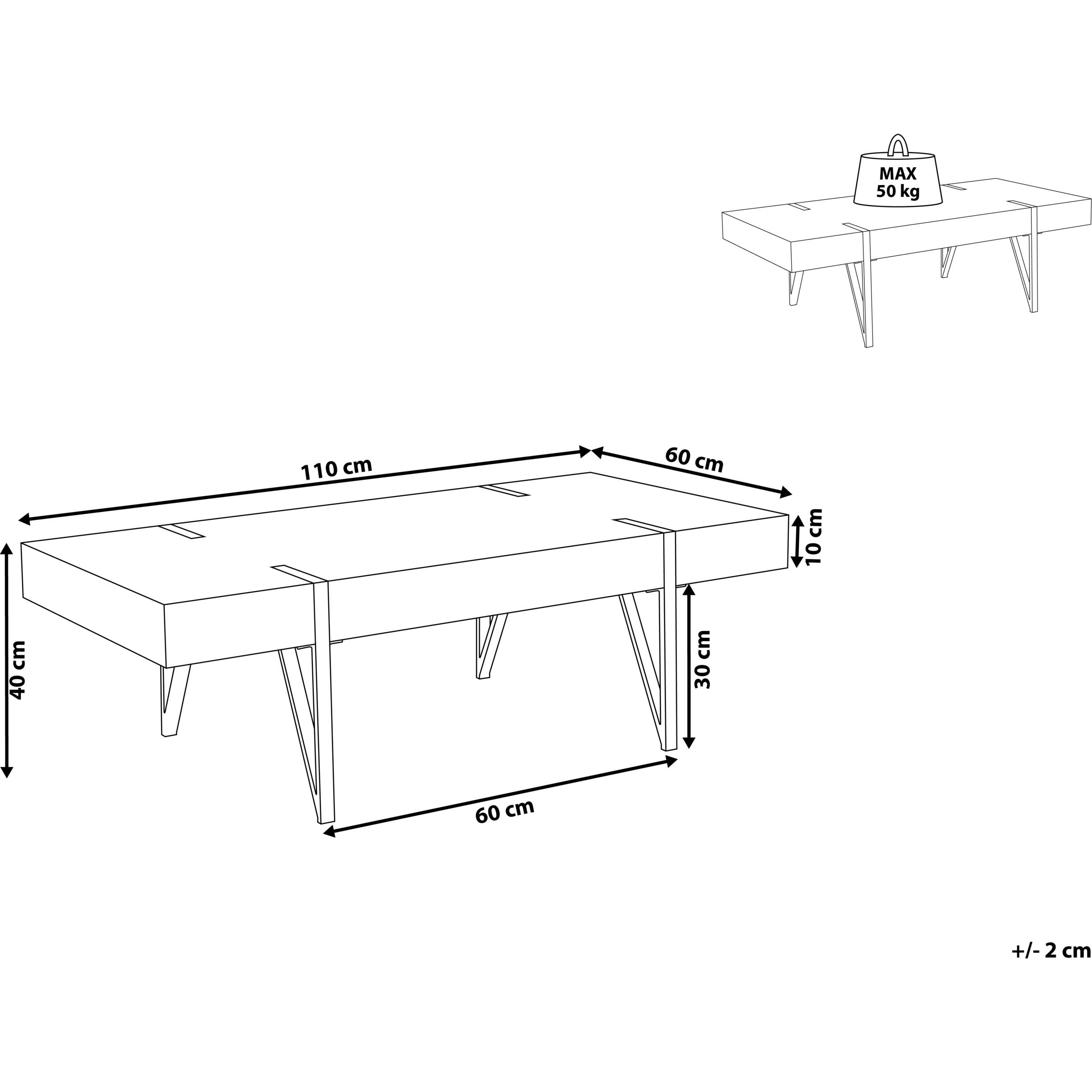 MAX
50 kg

110 cm

60 cm

10 cm

40 cm

30 cm

60 cm

+/- 2 cm